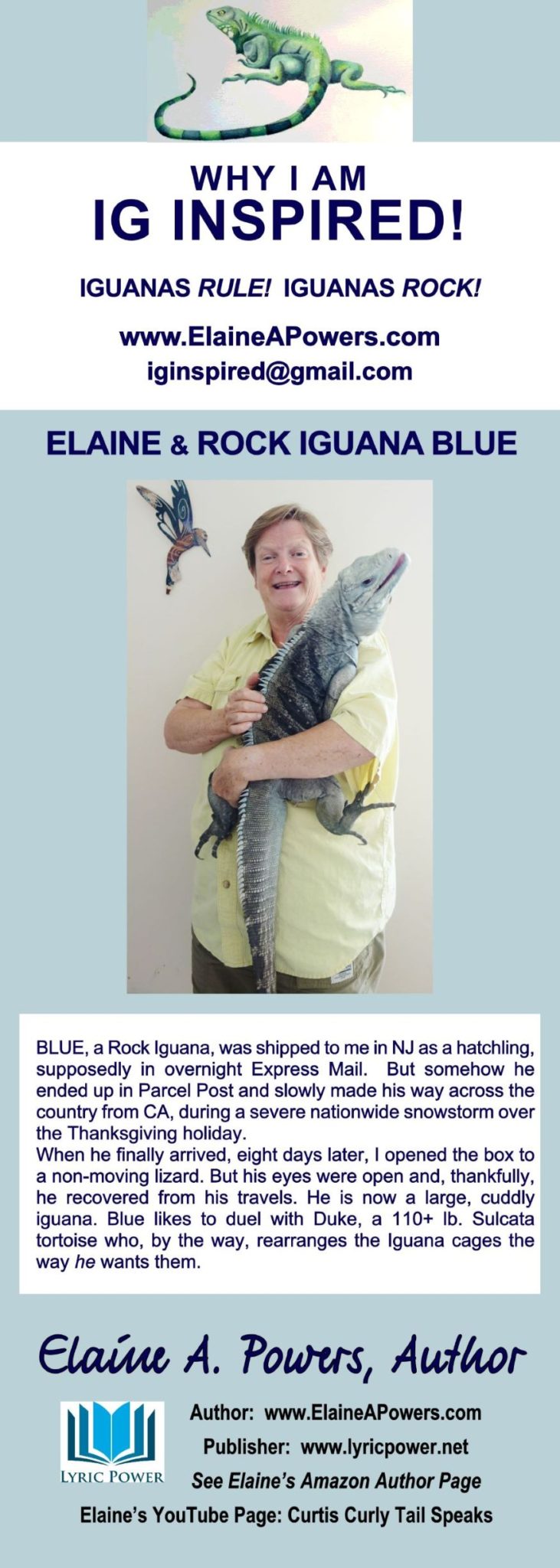 WHY I AM
IG INSPIRED!

IGUANAS RULE! IGUANAS ROCK!

www.ElaineAPowers.com
iginspired@gmail.com

ELAINE & ROCK IGUANA BLUE

BLUE, a Rock Iguana, was shipped to me in NJ as a hatchling, supposedly in overnight Express Mail. But somehow he ended up in Parcel Post and slowly made his way across the country from CA, during a severe nationwide snowstorm over the Thanksgiving holiday.
When he finally arrived, eight days later, I opened the box to a non-moving lizard. But his eyes were open and, thankfully, he recovered from his travels. He is now a large, cuddly iguana. Blue likes to duel with Duke, a 110+ lb. Sulcata tortoise who, by the way, rearranges the Iguana cages the way he wants them.

Elaine A. Powers, Author

LYRIC POWER

Author: www.ElaineAPowers.com
Publisher: www.lyricpower.net
See Elaine's Amazon Author Page
Elaine's YouTube Page: Curtis Curly Tail Speaks